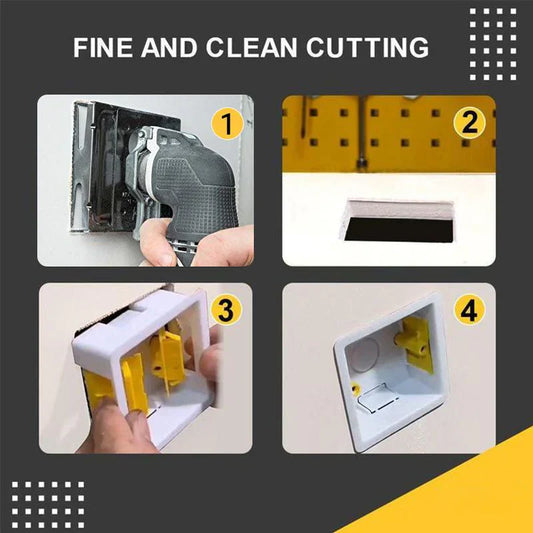 FINE AND CLEAN CUTTING

1

2

3

4